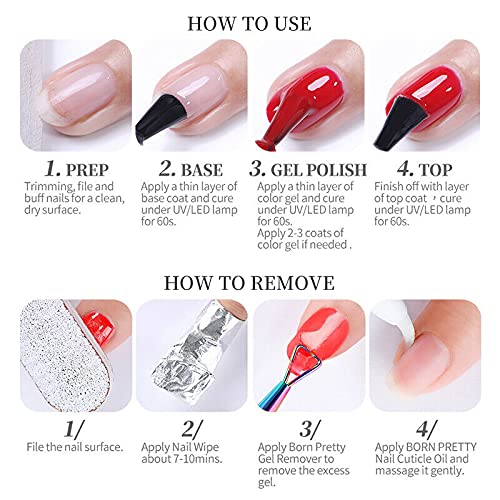 HOW TO USE

1. PREP
Trimming, file and buff nails for a clean, dry surface.

2. BASE
Apply a thin layer of base coat and cure under UV/LED lamp for 60s.

3. GEL POLISH
Apply a thin layer of color gel and cure under UV/LED lamp for 60s.
Apply 2-3 coats of color gel if needed .

4. TOP
Finish off with layer of top coat ，cure under UV/LED lamp for 60s.

HOW TO REMOVE

1/
File the nail surface.

2/
Apply Nail Wipe about 7-10mins.

3/
Apply Born Pretty Gel Remover to remove the excess gel.

4/
Apply BORN PRETTY Nail Cuticle Oil and massage it gently.