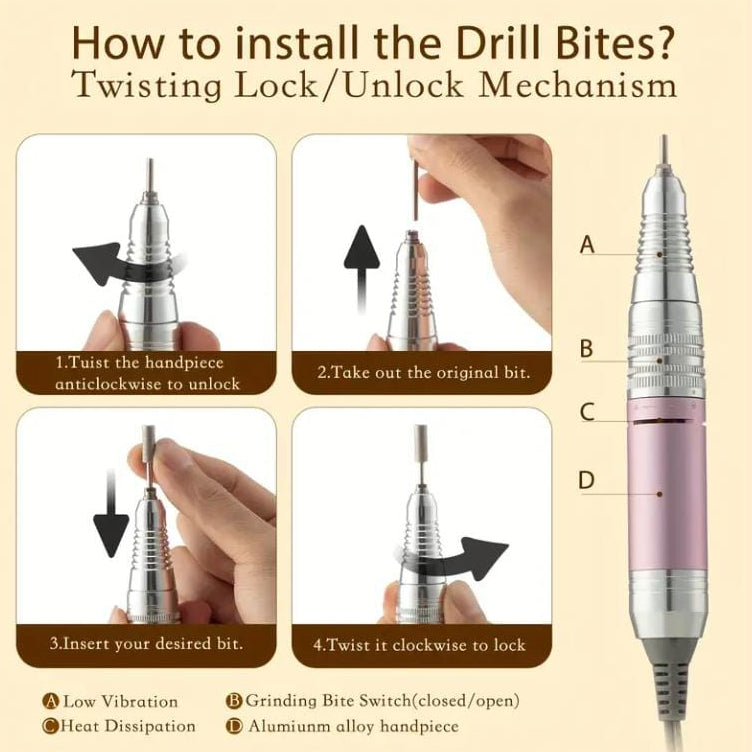 How to install the Drill Bites?
Twisting Lock/Unlock Mechanism

1.Tuist the handpiece anticlockwise to unlock

2.Take out the original bit.

3.Insert your desired bit.

4.Twist it clockwise to lock

A
B
C
D

A Low Vibration
B Grinding Bite Switch(closed/open)
C Heat Dissipation
D Alumiunm alloy handpiece