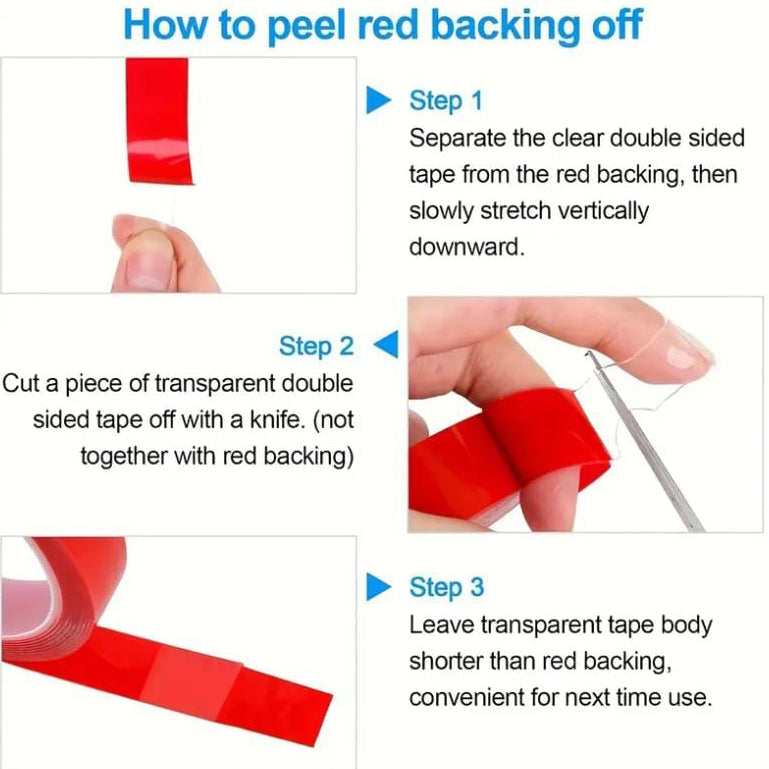 How to peel red backing off

Step 1
Separate the clear double sided tape from the red backing, then slowly stretch vertically downward.

Step 2
Cut a piece of transparent double sided tape off with a knife. (not together with red backing)

Step 3
Leave transparent tape body shorter than red backing, convenient for next time use.